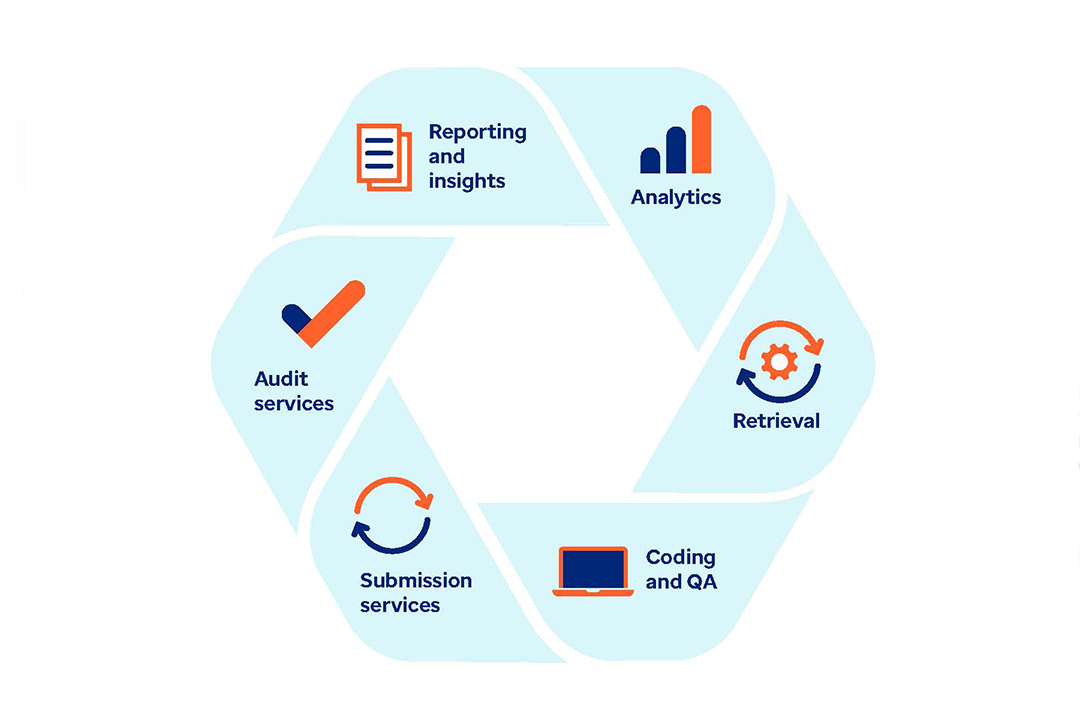 Reporting and insights

Analytics

Retrieval

Coding and QA

Submission services

Audit services